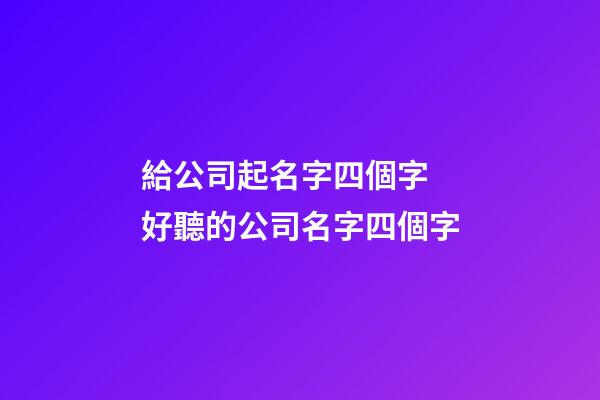 給公司起名字四個字
好聽的公司名字四個字